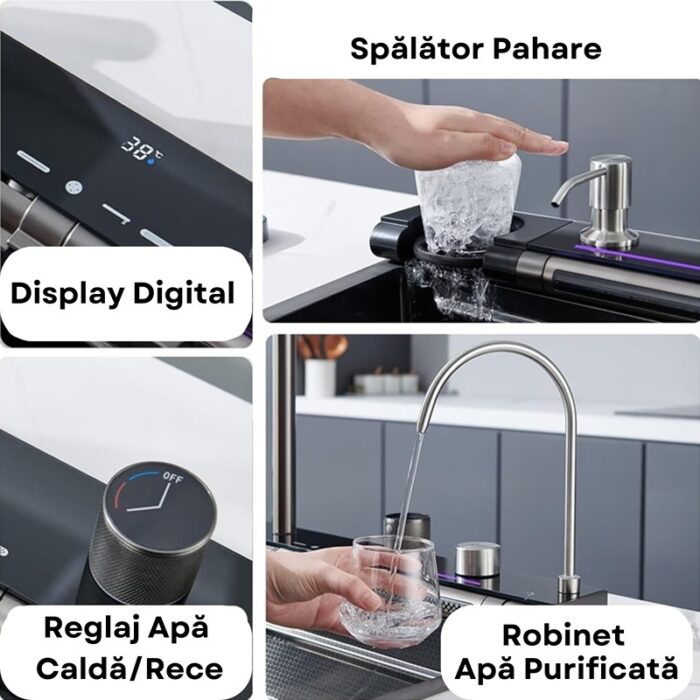 38°C

Display Digital

Spălător Pahare

OFF

Reglaj Apă Caldă/Rece

Robinet Apă Purificată