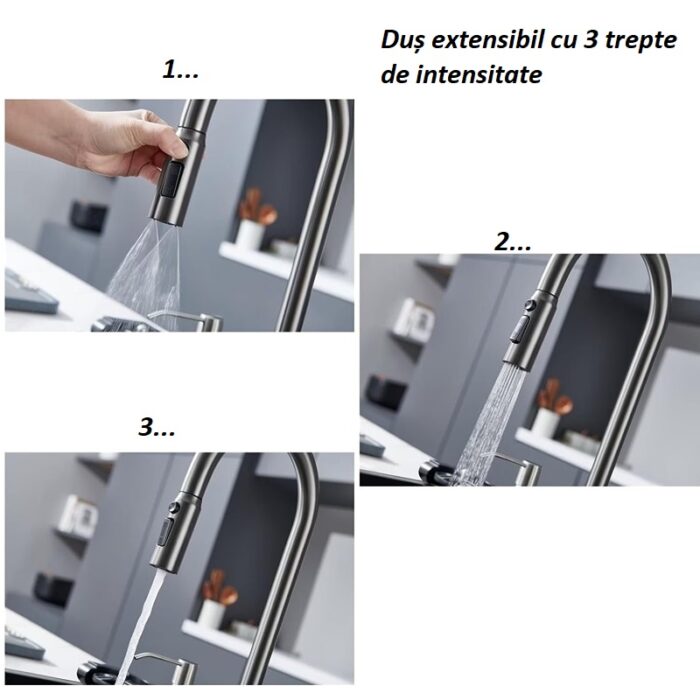 Duș extensibil cu 3 trepte de intensitate

1...

2...

3...