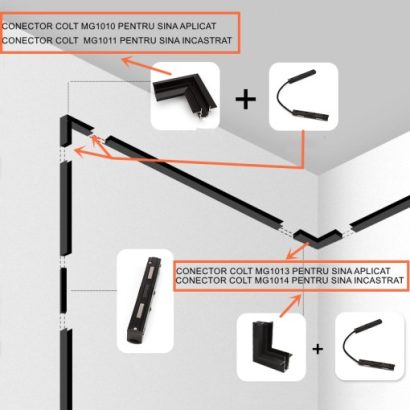 CONECTOR COLT MG1010 PENTRU SINA APLICAT
CONECTOR COLT MG1011 PENTRU SINA INCASTRAT

+

CONECTOR COLT MG1013 PENTRU SINA APLICAT
CONECTOR COLT MG1014 PENTRU SINA INCASTRAT

+