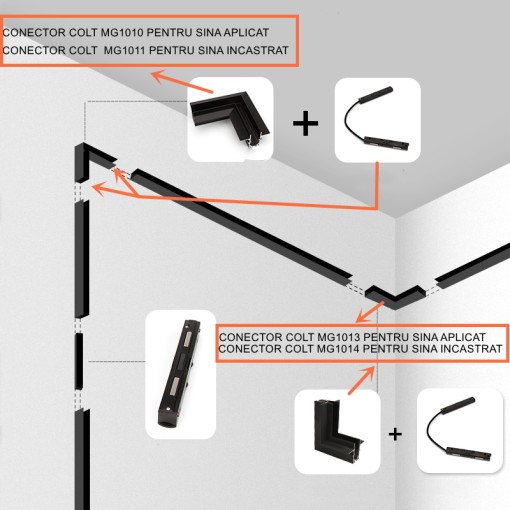 CONECTOR COLT MG1010 PENTRU SINA APLICAT
CONECTOR COLT MG1011 PENTRU SINA INCASTRAT

+

CONECTOR COLT MG1013 PENTRU SINA APLICAT
CONECTOR COLT MG1014 PENTRU SINA INCASTRAT

+