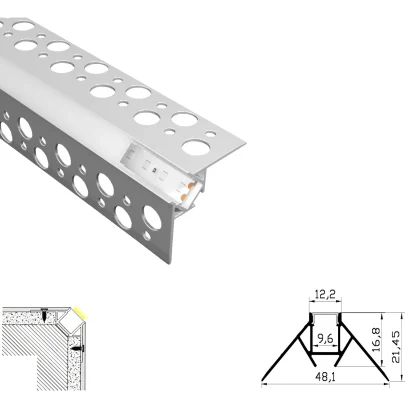 12,2
9,6
16,8
21,45
48,1