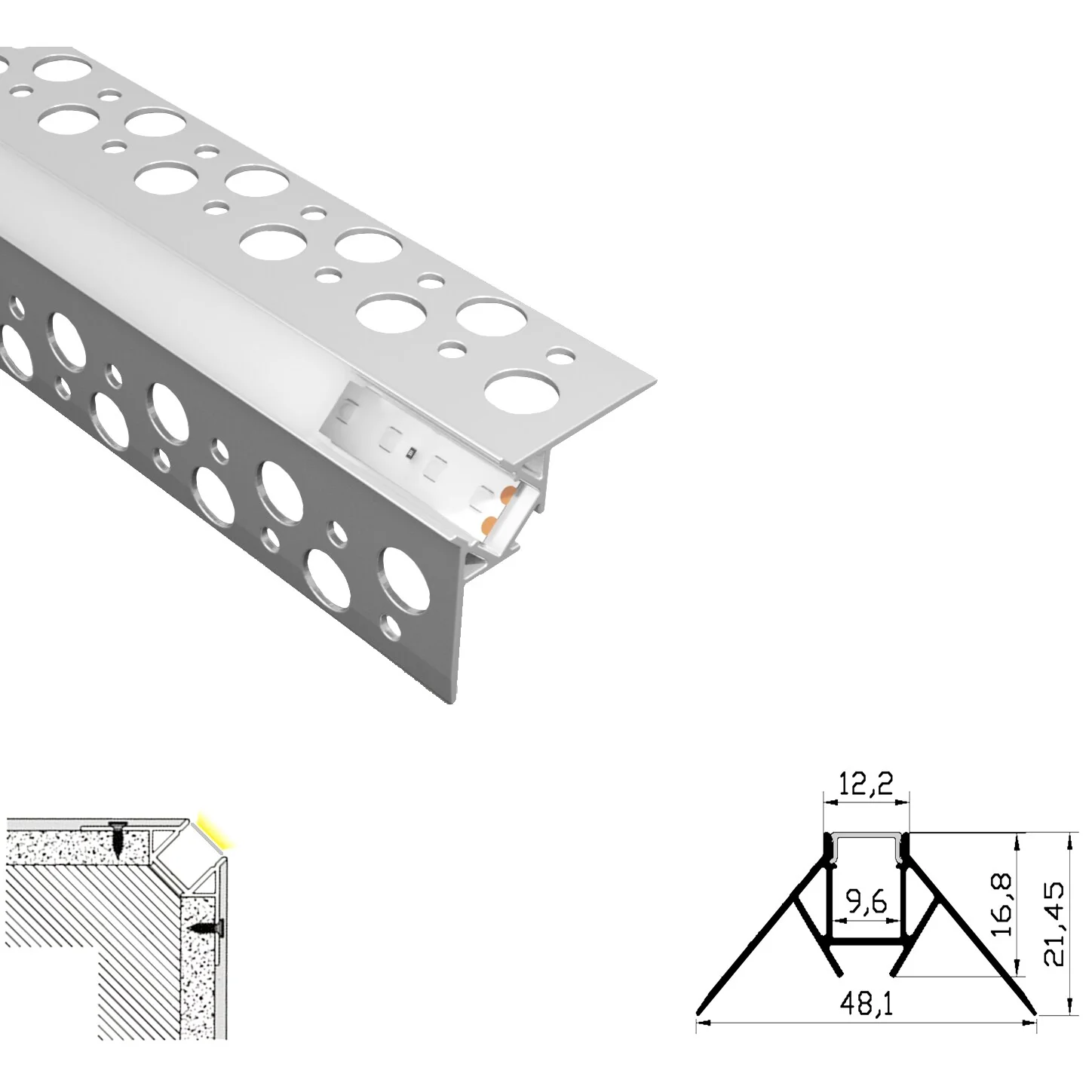 12,2

9,6

16,8

21,45

48,1