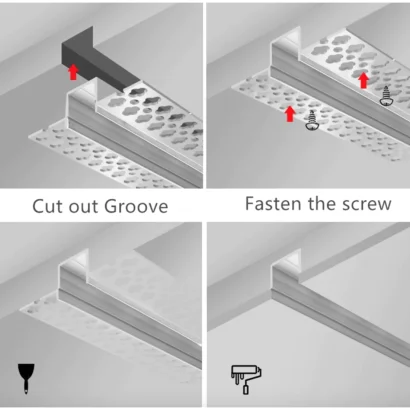 Cut out Groove

Fasten the screw