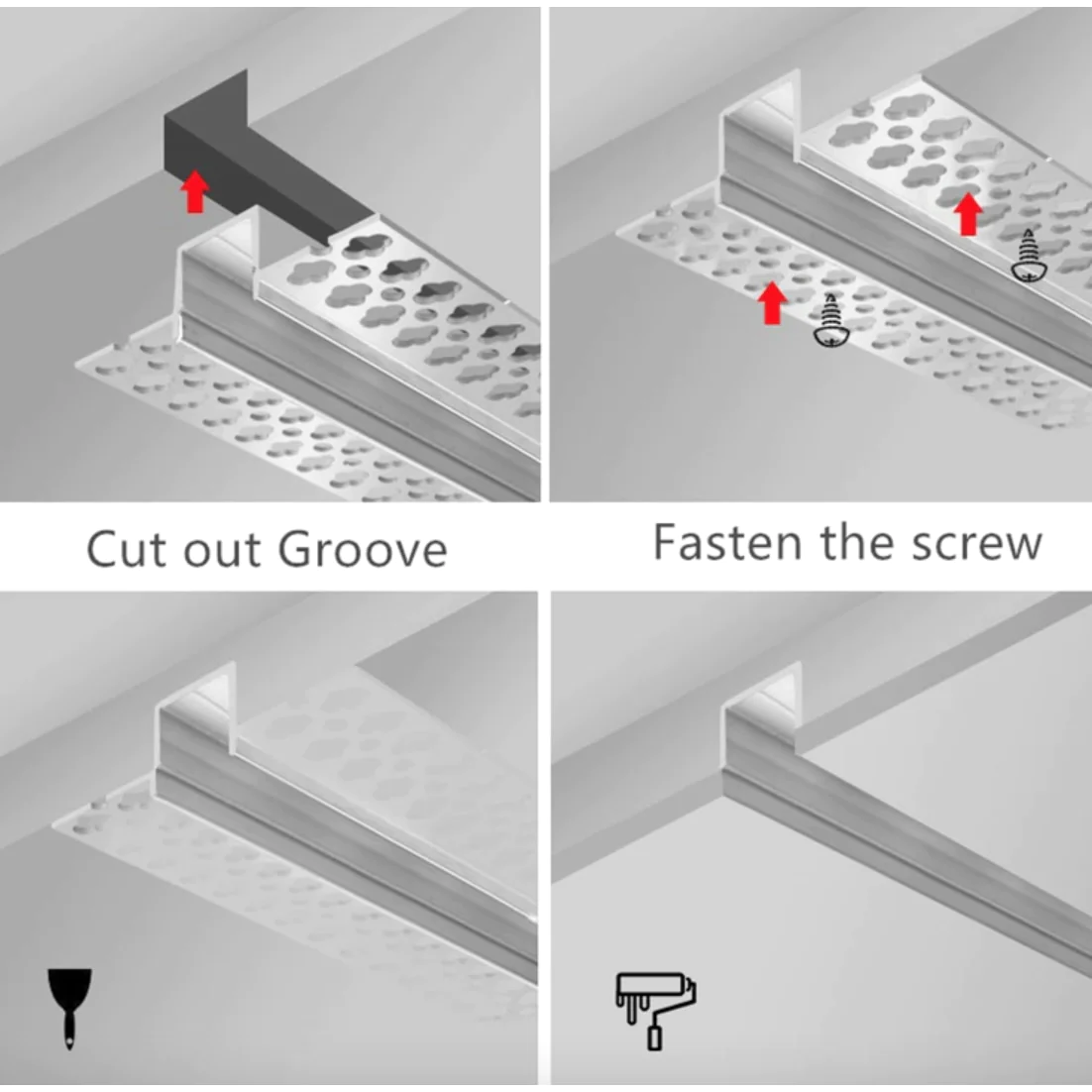 Cut out Groove

Fasten the screw