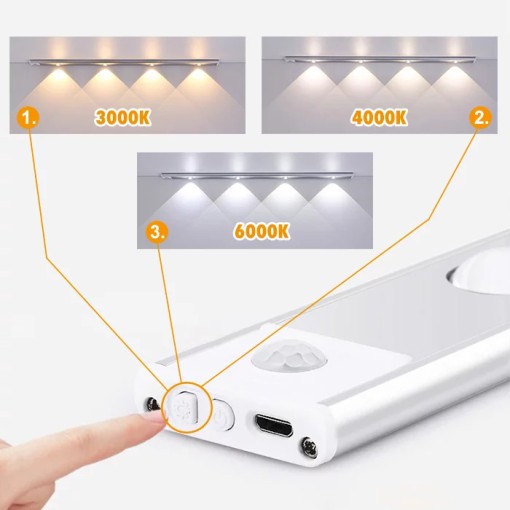 1.

3000K

4000K

2.

3.

6000K